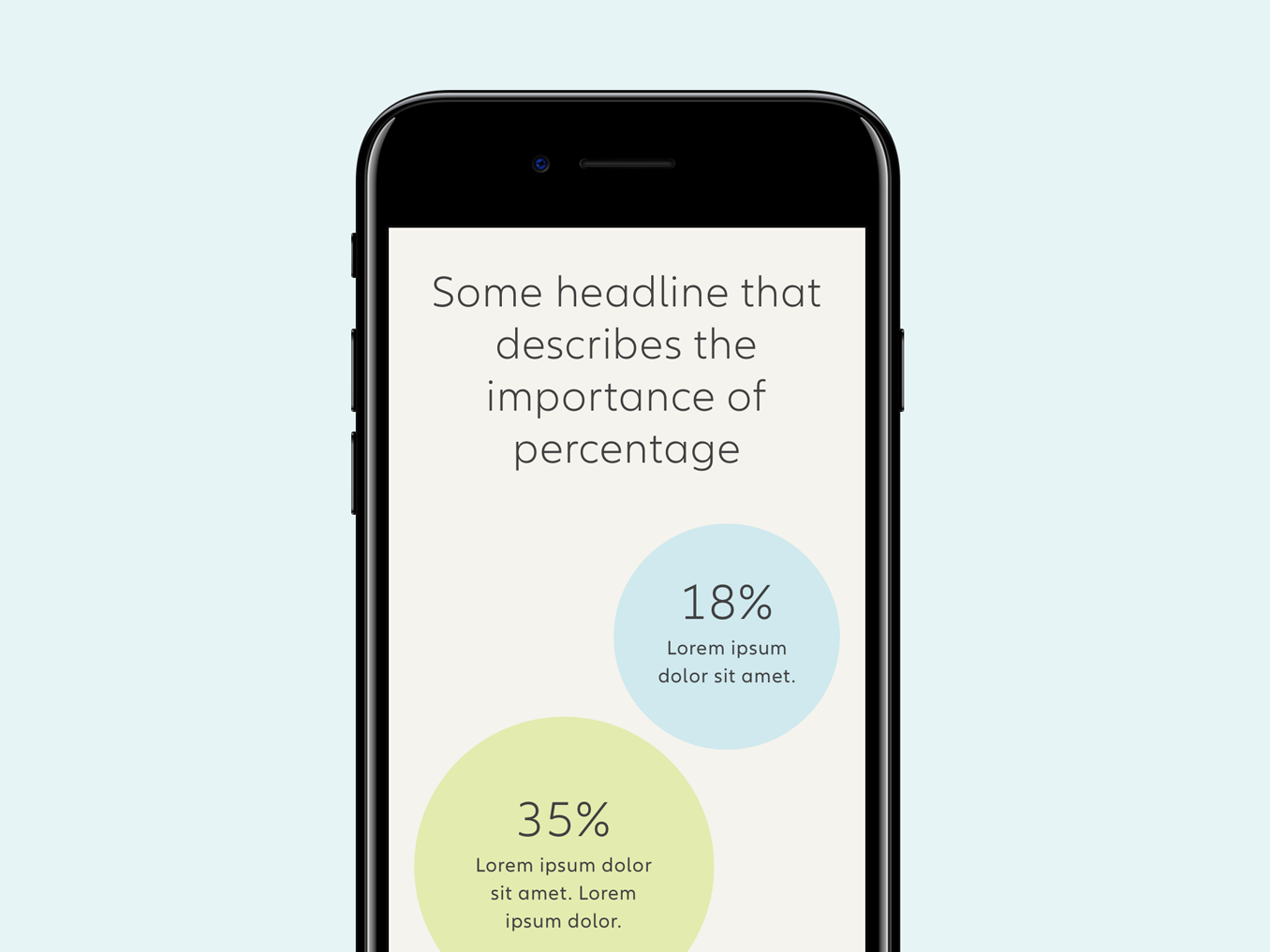 Some headline that describes the importance of percentage

18%
Lorem ipsum dolor sit amet.

35%
Lorem ipsum dolor sit amet. Lorem ipsum dolor.