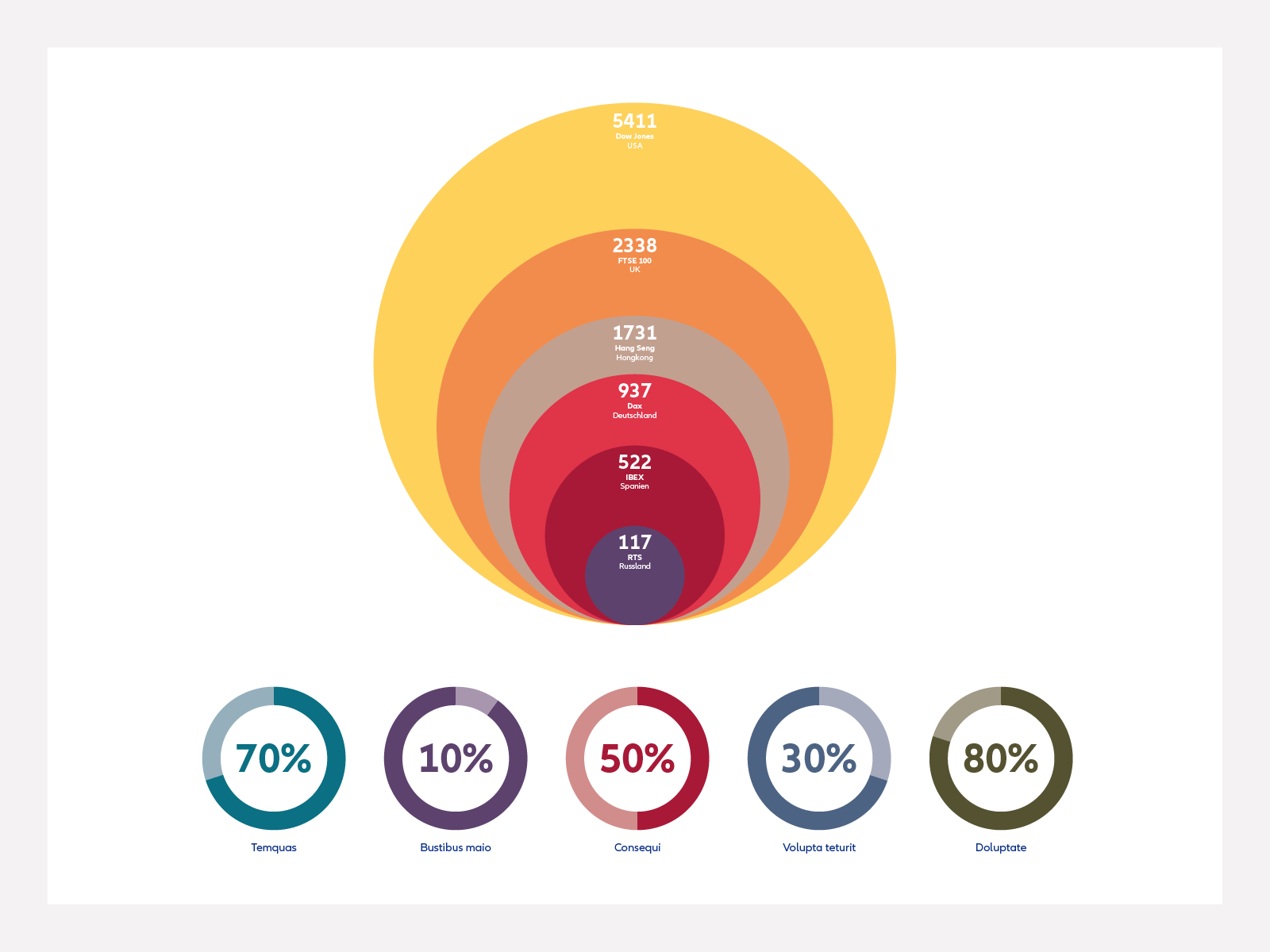 5411
Dow Jones
USA

2338
FTSE 100
UK

1731
Hang Seng
Hongkong

937
Dax
Deutschland

522
IBEX
Spanien

117
RTS
Russland

70%
Temquas

10%
Bustibus maio

50%
Consequi

30%
Volupta teturit

80%
Doluptate